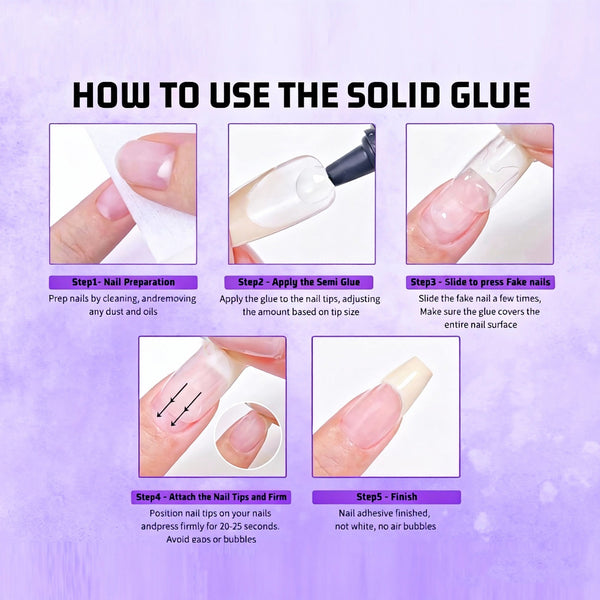 HOW TO USE THE SOLID GLUE

Step1- Nail Preparation

Prep nails by cleaning, andremoving any dust and oils

Step2 - Apply the Semi Glue

Apply the glue to the nail tips, adjusting the amount based on tip size

Step3 - Slide to press Fake nails

Slide the fake nail a few times, Make sure the glue covers the entire nail surface

Step4 - Attach the Nail Tips and Firm

Position nail tips on your nails andpress firmly for 20-25 seconds. Avoid gaps or bubbles

Step5 - Finish

Nail adhesive finished, not white, no air bubbles