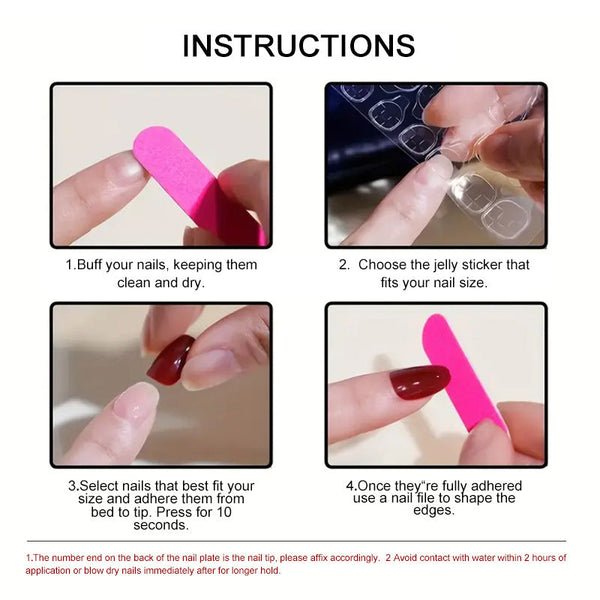 INSTRUCTIONS

1.Buff your nails, keeping them clean and dry.

2. Choose the jelly sticker that fits your nail size.

3.Select nails that best fit your size and adhere them from bed to tip. Press for 10 seconds.

4.Once they"re fully adhered use a nail file to shape the edges.

1.The number end on the back of the nail plate is the nail tip, please affix accordingly. 2 Avoid contact with water within 2 hours of application or blow dry nails immediately after for longer hold.